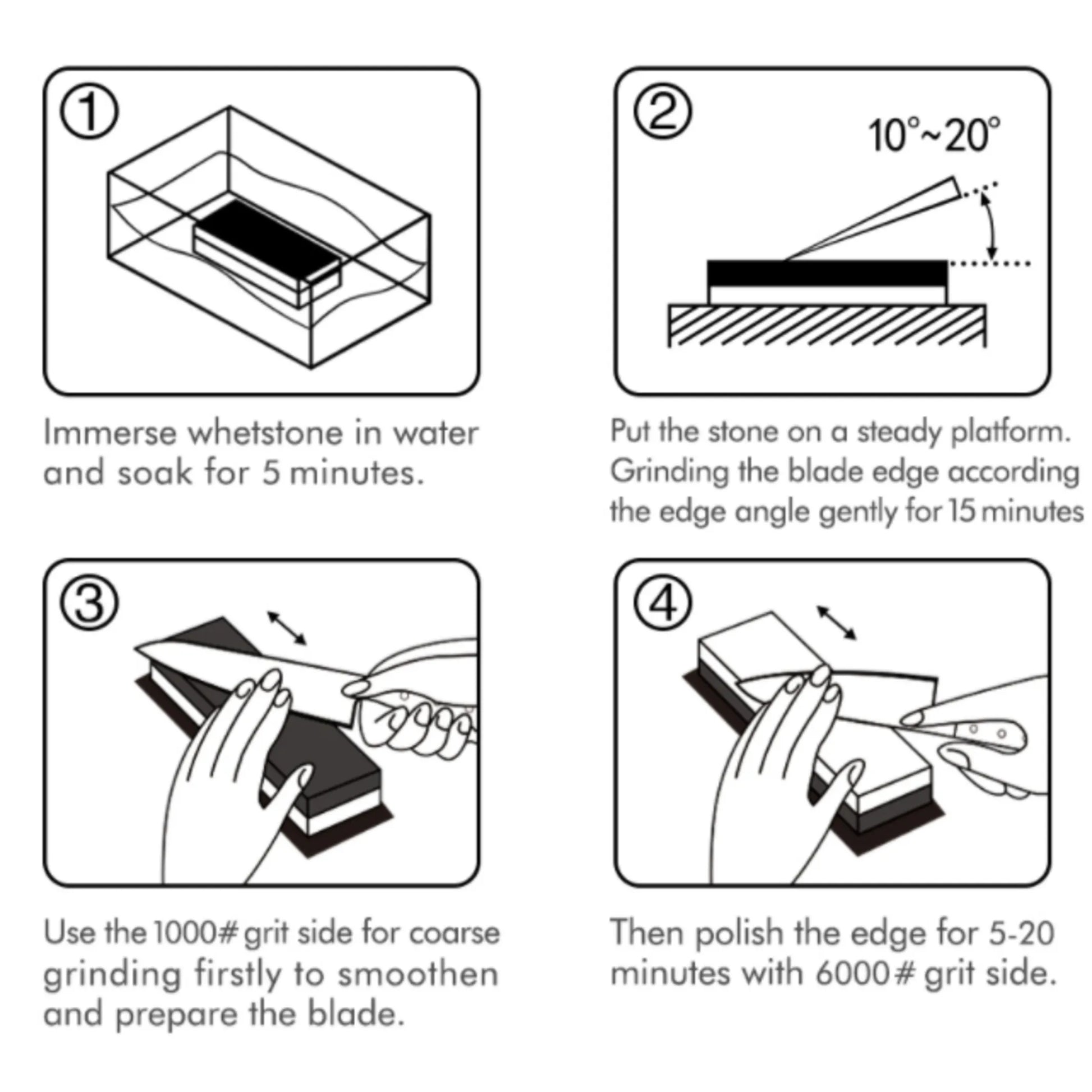 ①

Immerse whetstone in water and soak for 5 minutes.

②

$10°\sim20°$

Put the stone on a steady platform. Grinding the blade edge according the edge angle gently for 15 minutes

③

Use the 1000# grit side for coarse grinding firstly to smoothen and prepare the blade.

④

Then polish the edge for 5-20 minutes with 6000# grit side.